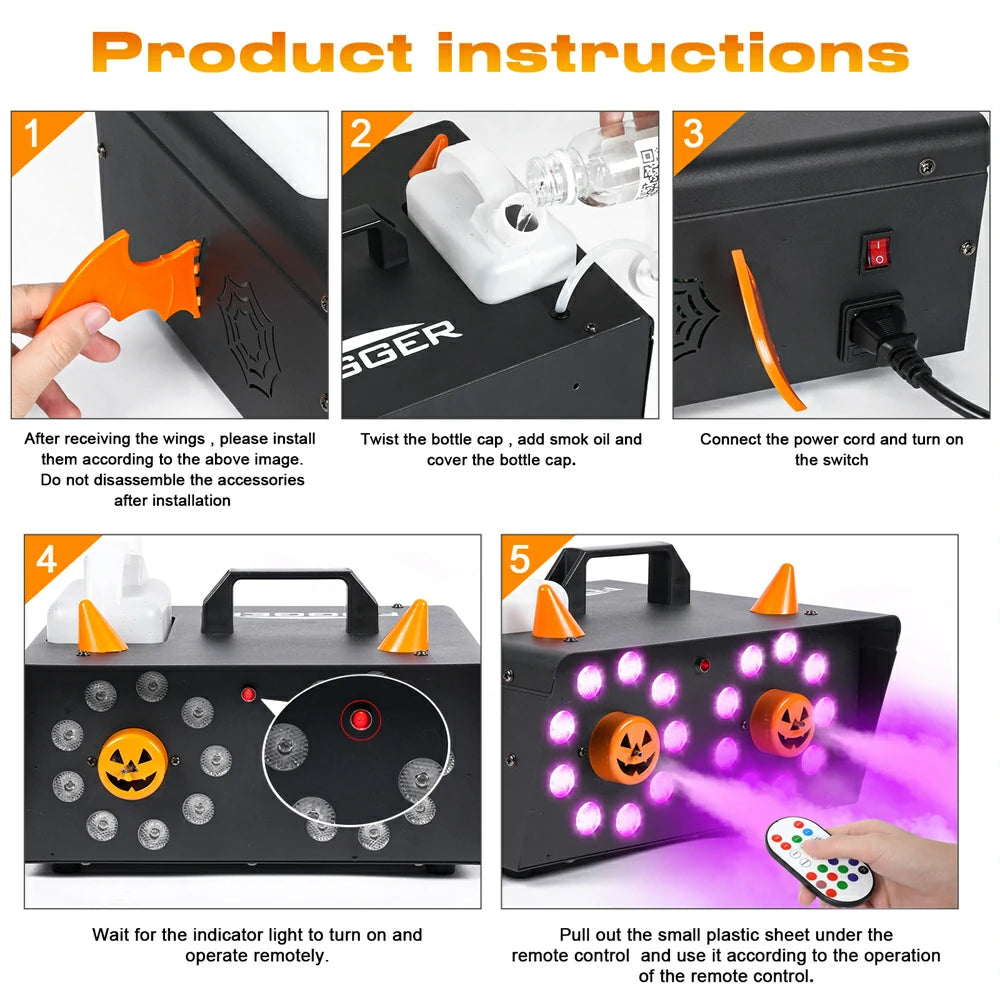 Product instructions

1

After receiving the wings , please install them according to the above image. Do not disassemble the accessories after installation

2

GGER

Twist the bottle cap , add smok oil and cover the bottle cap.

3

Connect the power cord and turn on the switch

4

Wait for the indicator light to turn on and operate remotely.

5

Pull out the small plastic sheet under the remote control and use it according to the operation of the remote control.